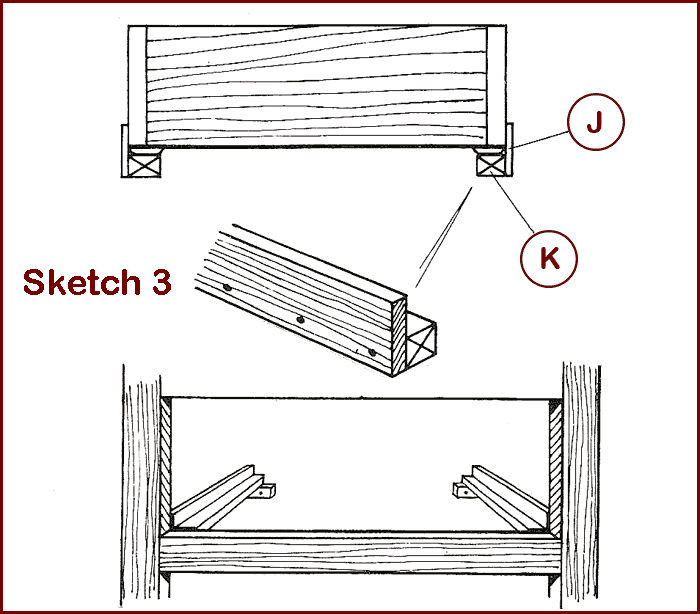 J

K

Sketch 3