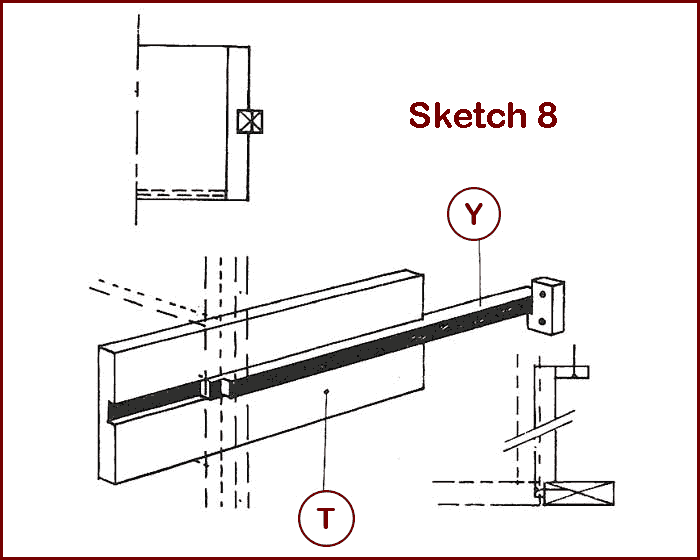 Sketch 8

Y

T