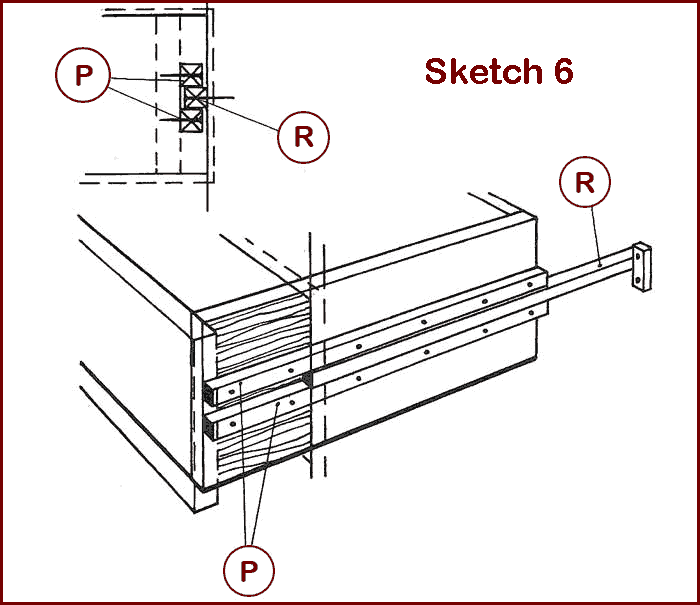 P
Sketch 6
R
R
P