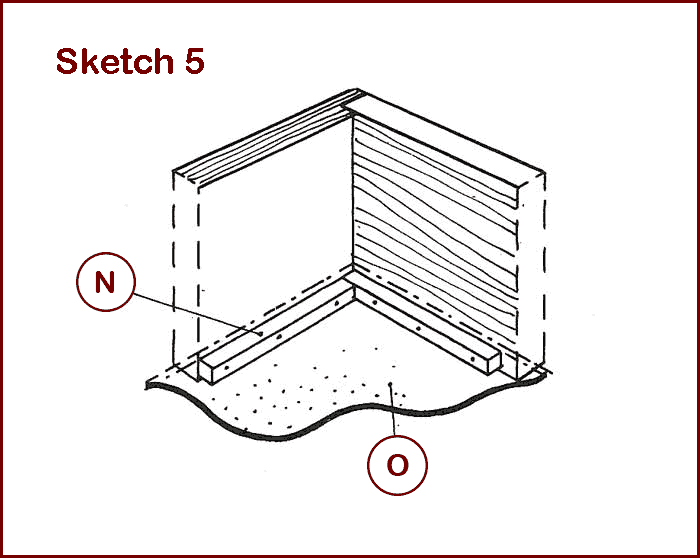 Sketch 5

N

O