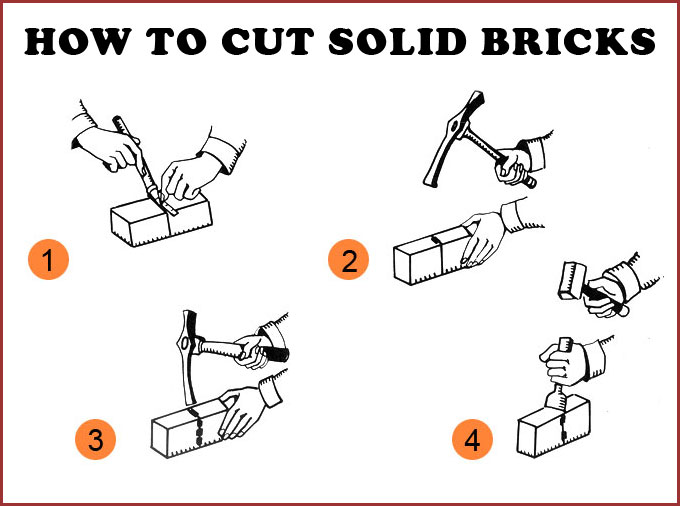 HOW TO CUT SOLID BRICKS

1

2

3

4